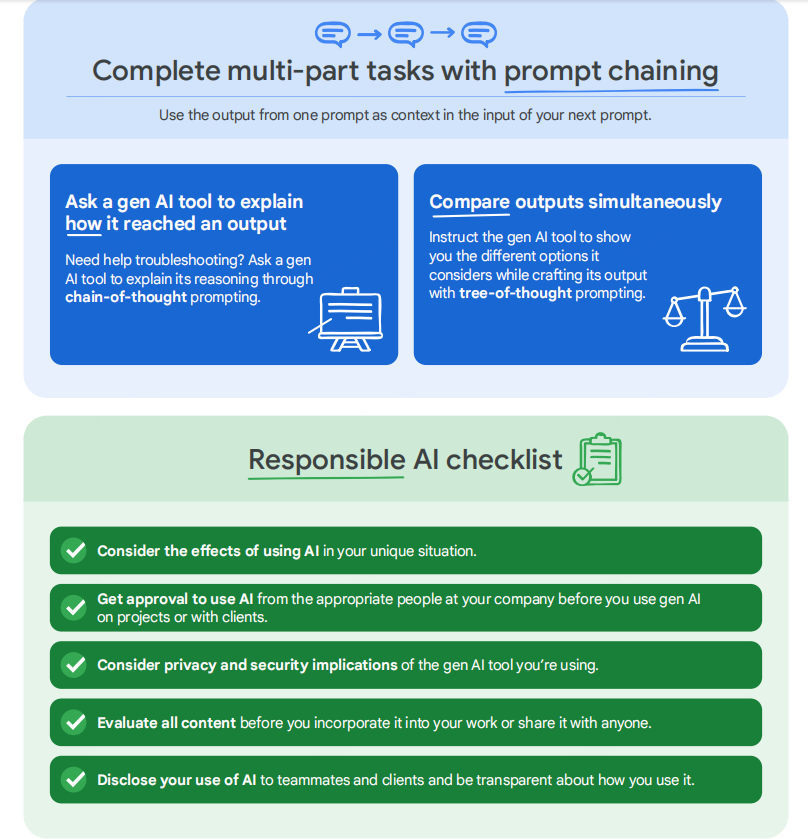 Complete multi-part tasks with prompt chaining

Use the output from one prompt as context in the input of your next prompt.

Ask a gen AI tool to explain how it reached an output

Need help troubleshooting? Ask a gen AI tool to explain its reasoning through chain-of-thought prompting.

Compare outputs simultaneously

Instruct the gen AI tool to show you the different options it considers while crafting its output with tree-of-thought prompting.

Responsible AI checklist

Consider the effects of using AI in your unique situation.

Get approval to use AI from the appropriate people at your company before you use gen AI on projects or with clients.

Consider privacy and security implications of the gen AI tool you're using.

Evaluate all content before you incorporate it into your work or share it with anyone.

Disclose your use of AI to teammates and clients and be transparent about how you use it.